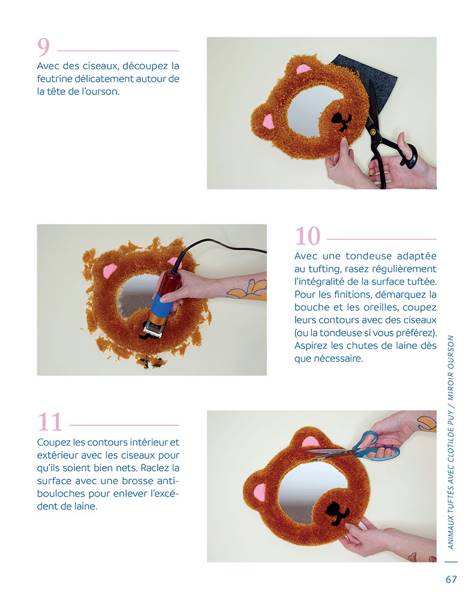 9

Avec des ciseaux, découpez la feutrine délicatement autour de la tête de l'ourson.

10

Avec une tondeuse adaptée au tufting, rasez régulièrement l'intégralité de la surface tuftée. Pour les finitions, démarquez la bouche et les oreilles, coupez leurs contours avec des ciseaux (ou la tondeuse si vous préférez). Aspirez les chutes de laine dès que nécessaire.

11

Coupez les contours intérieur et extérieur avec les ciseaux pour qu'ils soient bien nets. Raclez la surface avec une brosse anti-bouloches pour enlever l'excédent de laine.

ANIMAUX TUFTÉS AVEC CLOTILDE PUY / MIROIR OURSON

67