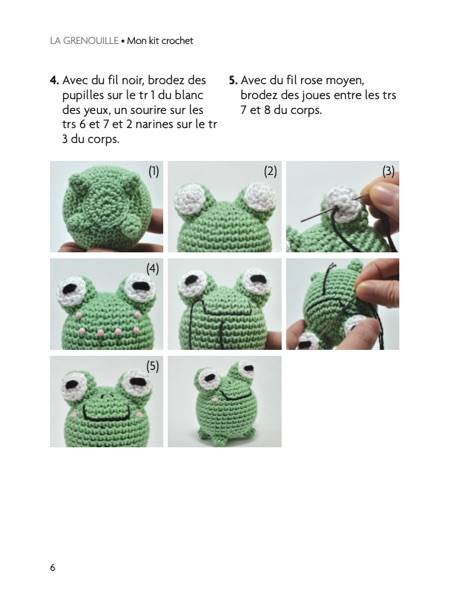 LA GRENOUILLE • Mon kit crochet

4. Avec du fil noir, brodez des pupilles sur le tr 1 du blanc des yeux, un sourire sur les trs 6 et 7 et 2 narines sur le tr 3 du corps.

5. Avec du fil rose moyen, brodez des joues entre les trs 7 et 8 du corps.

(1)

(2)

(3)

(4)

(5)

6