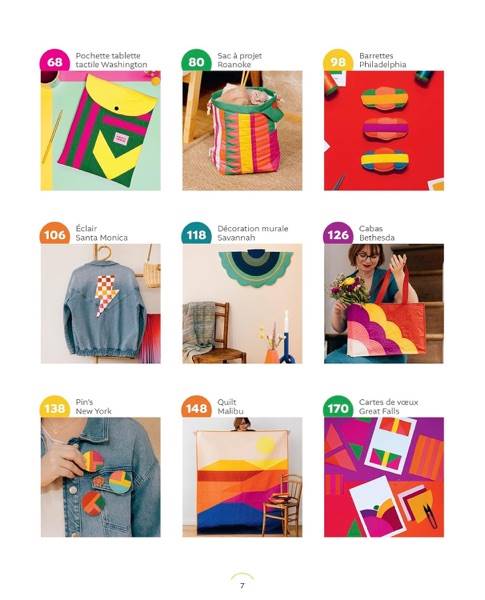 68 Pochette tablette tactile Washington

80 Sac à projet Roanoke

98 Barrettes Philadelphia

106 Éclair Santa Monica

118 Décoration murale Savannah

126 Cabas Bethesda

138 Pin's New York

148 Quilt Malibu

170 Cartes de vœux Great Falls

7