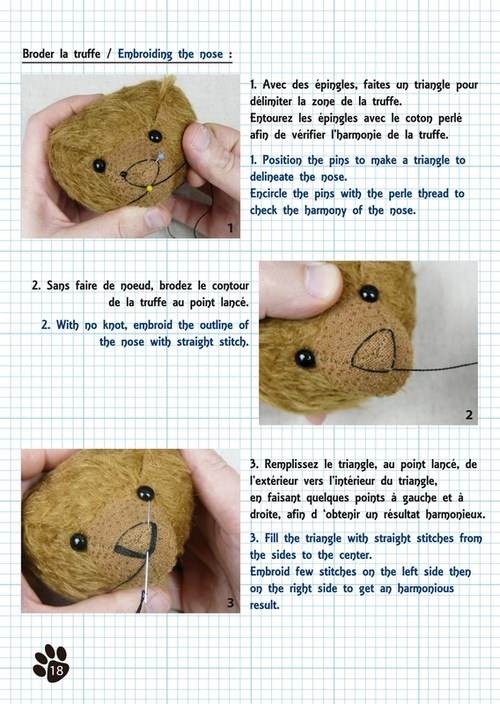 Broder la truffe / Embroiding the nose :

1

1. Avec des épingles, faites un triangle pour délimiter la zone de la truffe.
Entourez les épingles avec le coton perlé afin de vérifier l'harmonie de la truffe.

1. Position the pins to make a triangle to delineate the nose.
Encircle the pins with the perle thread to check the harmony of the nose.

2. Sans faire de noeud, brodez le contour de la truffe au point lancé.

2. With no knot, embroid the outline of the nose with straight stitch.

2

3

3. Remplissez le triangle, au point lancé, de l'extérieur vers l'intérieur du triangle, en faisant quelques points à gauche et à droite, afin d 'obtenir un résultat harmonieux.

3. Fill the triangle with straight stitches from the sides to the center.
Embroid few stitches on the left side then on the right side to get an harmonious result.

18