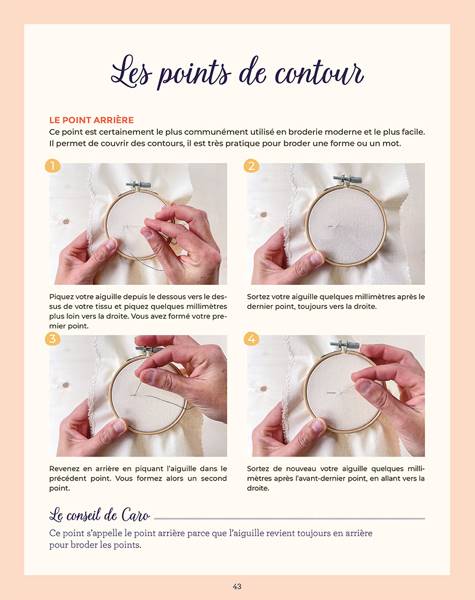 Les points de contour

LE POINT ARRIÈRE
Ce point est certainement le plus communément utilisé en broderie moderne et le plus facile. Il permet de couvrir des contours, il est très pratique pour broder une forme ou un mot.

1
Piquez votre aiguille depuis le dessous vers le dessus de votre tissu et piquez quelques millimètres plus loin vers la droite. Vous avez formé votre premier point.

2
Sortez votre aiguille quelques millimètres après le dernier point, toujours vers la droite.

3
Revenez en arrière en piquant l'aiguille dans le précédent point. Vous formez alors un second point.

4
Sortez de nouveau votre aiguille quelques millimètres après l'avant-dernier point, en allant vers la droite.

Le conseil de Caro
Ce point s'appelle le point arrière parce que l'aiguille revient toujours en arrière pour broder les points.

43