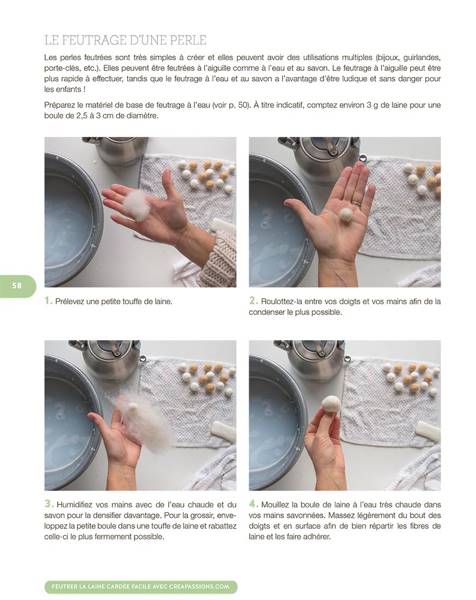 LE FEUTRAGE D'UNE PERLE

Les perles feutrées sont très simples à créer et elles peuvent avoir des utilisations multiples (bijoux, guirlandes, porte-clés, etc.). Elles peuvent être feutrées à l'aiguille comme à l'eau et au savon. Le feutrage à l'aiguille peut être plus rapide à effectuer, tandis que le feutrage à l'eau et au savon a l'avantage d'être ludique et sans danger pour les enfants !

Préparez le matériel de base de feutrage à l'eau (voir p. 50). À titre indicatif, comptez environ 3 g de laine pour une boule de 2,5 à 3 cm de diamètre.

58

1. Prélevez une petite touffe de laine.

2. Roulottez-la entre vos doigts et vos mains afin de la condenser le plus possible.

3. Humidifiez vos mains avec de l'eau chaude et du savon pour la densifier davantage. Pour la grossir, enveloppez la petite boule dans une touffe de laine et rabattez celle-ci le plus fermement possible.

4. Mouillez la boule de laine à l'eau très chaude dans vos mains savonnées. Massez légèrement du bout des doigts et en surface afin de bien répartir les fibres de laine et les faire adhérer.

FEUTRER LA LAINE CARDÉE FACILE AVEC CREAPASSIONS.COM